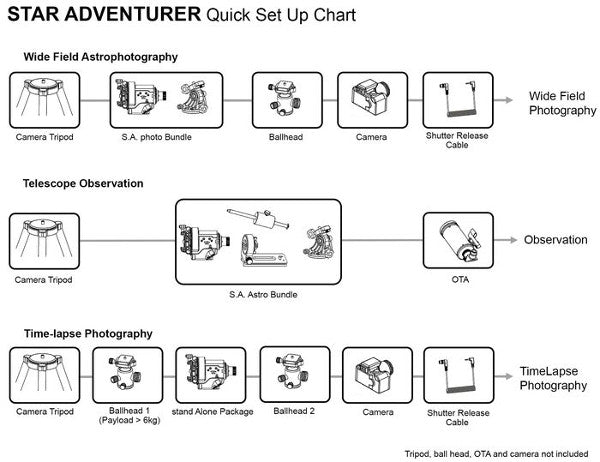 STAR ADVENTURER Quick Set Up Chart

Wide Field Astrophotography

Camera Tripod

S.A. photo Bundle

Ballhead

Camera

Shutter Release Cable

Wide Field Photography

Telescope Observation

Camera Tripod

S.A. Astro Bundle

OTA

Observation

Time-lapse Photography

Camera Tripod

Ballhead 1 (Payload > 6kg)

stand Alone Package

Ballhead 2

Camera

Shutter Release Cable

TimeLapse Photography

Tripod, ball head, OTA and camera not included