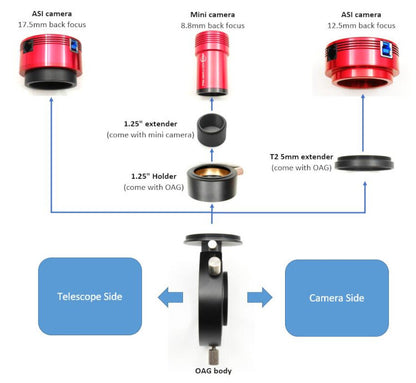 ASI camera
17.5mm back focus

Mini camera
8.8mm back focus

ASI camera
12.5mm back focus

1.25" extender
(come with mini camera)

T2 5mm extender
(come with OAG)

1.25" Holder
(come with OAG)

Telescope Side

Camera Side

OAG body